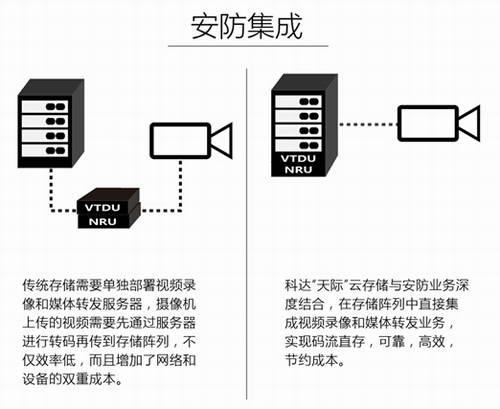 安防集成

VTDU
NRU

传统存储需要单独部署视频录像和媒体转发服务器，摄像机上传的视频需要先通过服务器进行转码再传到存储阵列，不仅效率低，而且增加了网络和设备的双重成本。

VTDU
NRU

科达“天际”云存储与安防业务深度结合，在存储阵列中直接集成视频录像和媒体转发业务，实现码流直存，可靠，高效，节约成本。