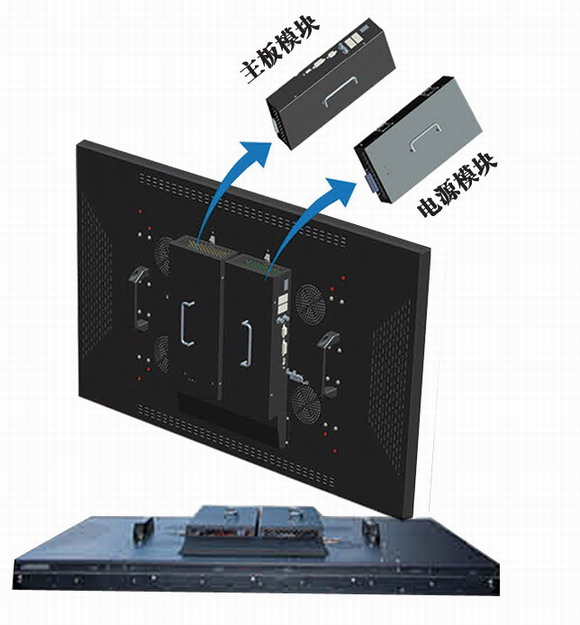 主板模块

电源模块