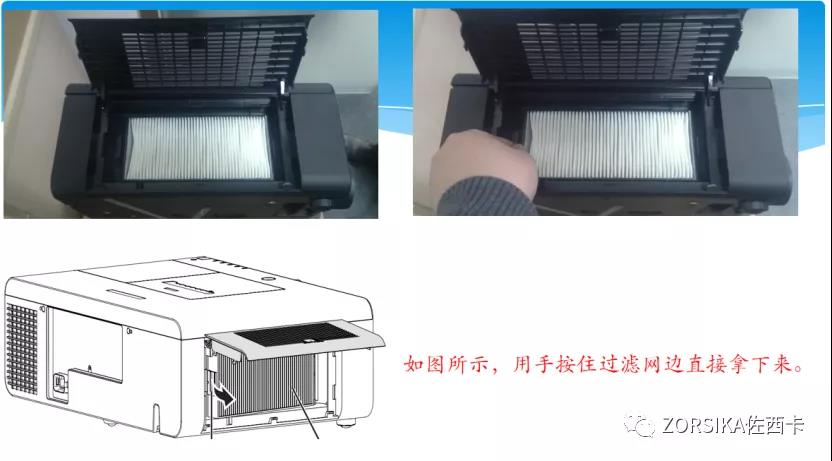 如图所示，用手按住过滤网边直接拿下来。

ZORSIKA佐西卡