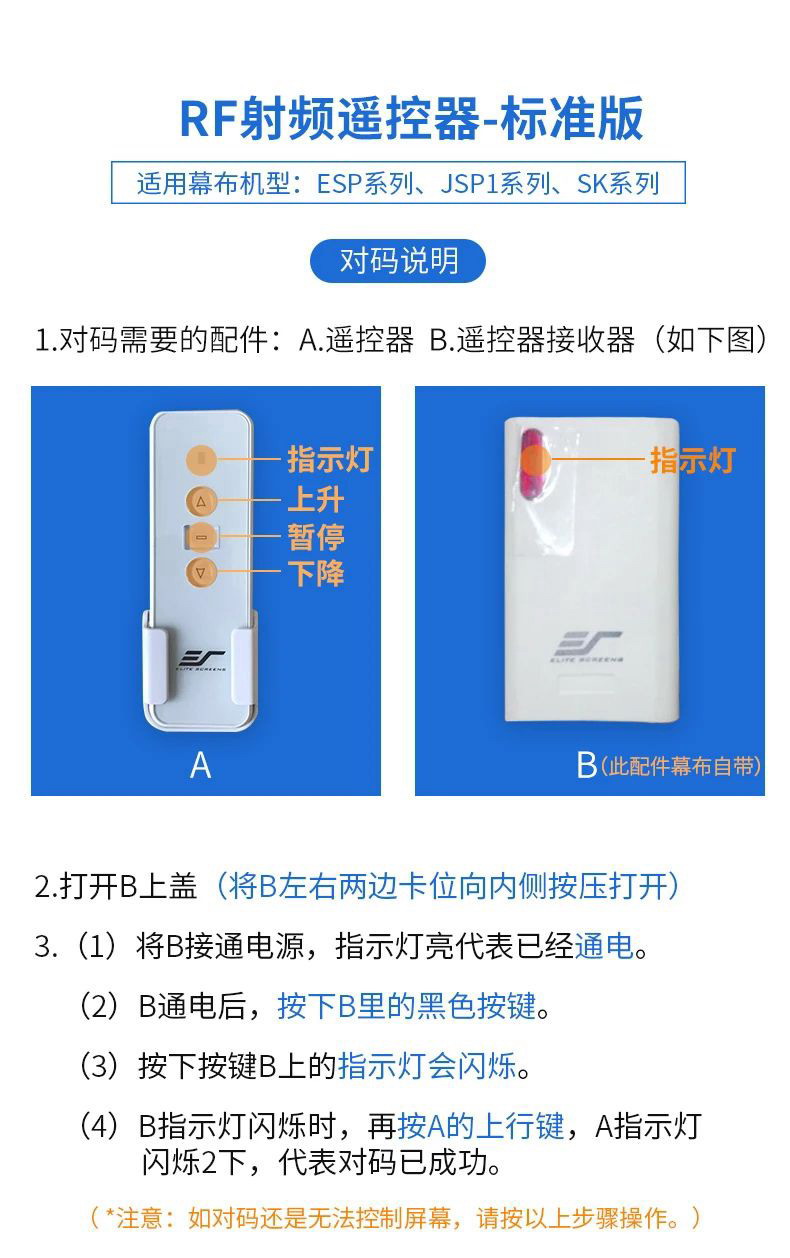 RF射频遥控器-标准版

适用幕布机型：ESP系列、JSP1系列、SK系列

对码说明

1.对码需要的配件：A.遥控器 B.遥控器接收器（如下图）

指示灯
上升
暂停
下降
ELITE SCREENS
A

指示灯
ELITE SCREENS
B(此配件幕布自带)

2.打开B上盖（将B左右两边卡位向内侧按压打开）

3.（1）将B接通电源，指示灯亮代表已经通电。

（2）B通电后，按下B里的黑色按键。

（3）按下按键B上的指示灯会闪烁。

（4）B指示灯闪烁时，再按A的上行键，A指示灯闪烁2下，代表对码已成功。

（*注意：如对码还是无法控制屏幕，请按以上步骤操作。）