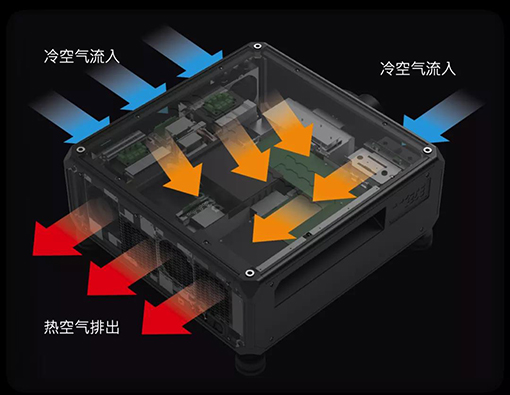 冷空气流入

冷空气流入

热空气排出