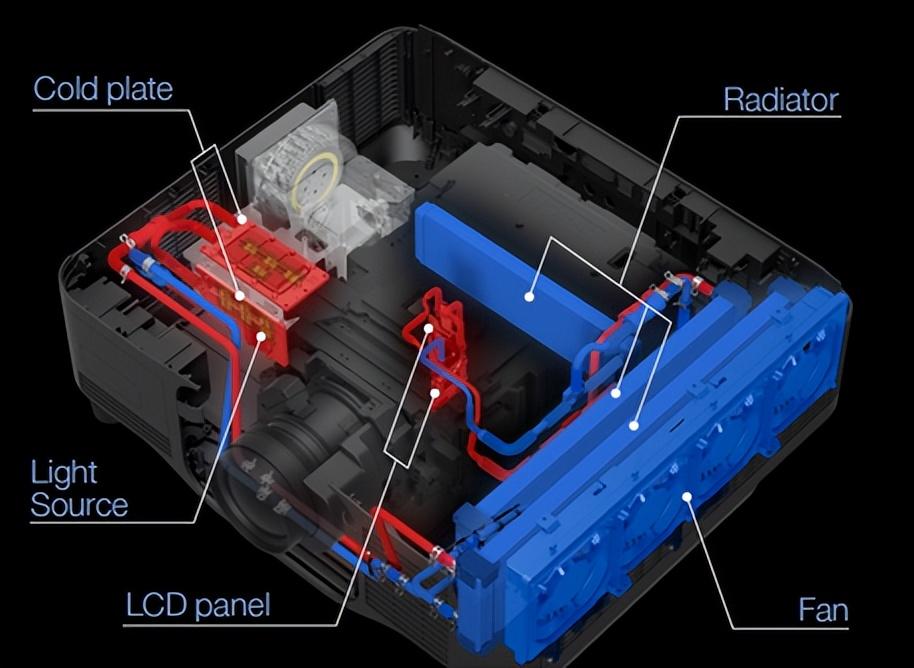 Cold plate

Radiator

Light Source

LCD panel

Fan